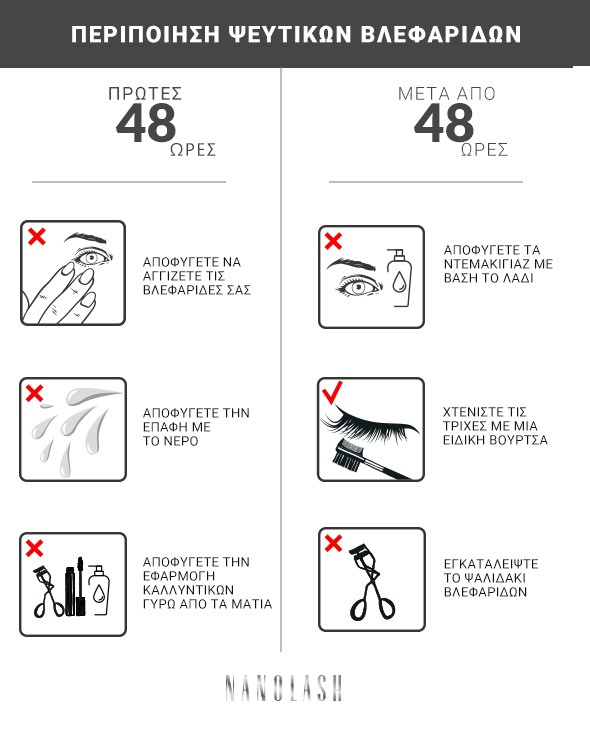 ΠΕΡΙΠΟΙΗΣΗ ΨΕΥΤΙΚΩΝ ΒΛΕΦΑΡΙΔΩΝ

ΠΡΩΤΕΣ
48
ΩΡΕΣ

ΑΠΟΦΥΓΕΤΕ ΝΑ ΑΓΓΙΖΕΤΕ ΤΙΣ ΒΛΕΦΑΡΙΔΕΣ ΣΑΣ

ΑΠΟΦΥΓΕΤΕ ΤΗΝ ΕΠΑΦΗ ΜΕ ΤΟ ΝΕΡΟ

ΑΠΟΦΥΓΕΤΕ ΤΗΝ ΕΦΑΡΜΟΓΗ ΚΑΛΛΥΝΤΙΚΩΝ ΓΥΡΩ ΑΠΟ ΤΑ ΜΑΤΙΑ

ΜΕΤΑ ΑΠΟ
48
ΩΡΕΣ

ΑΠΟΦΥΓΕΤΕ ΤΑ ΝΤΕΜΑΚΙΓΙΑΖ ΜΕ ΒΑΣΗ ΤΟ ΛΑΔΙ

ΧΤΕΝΙΣΤΕ ΤΙΣ ΤΡΙΧΕΣ ΜΕ ΜΙΑ ΕΙΔΙΚΗ ΒΟΥΡΤΣΑ

ΕΓΚΑΤΑΛΕΙΨΤΕ ΤΟ ΨΑΛΙΔΑΚΙ ΒΛΕΦΑΡΙΔΩΝ

NANOLASH